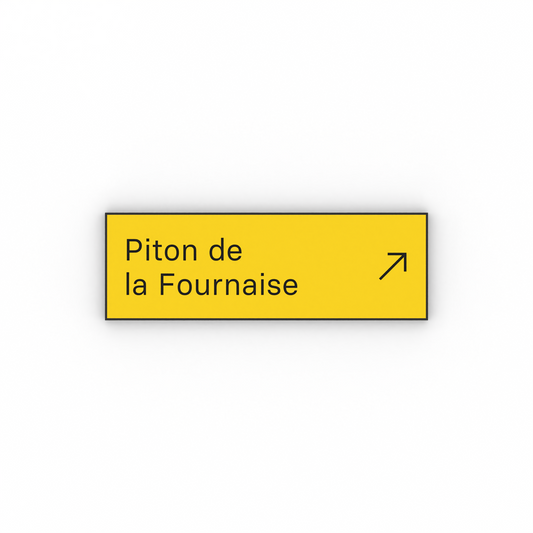 Piton de la Fournaise ↗